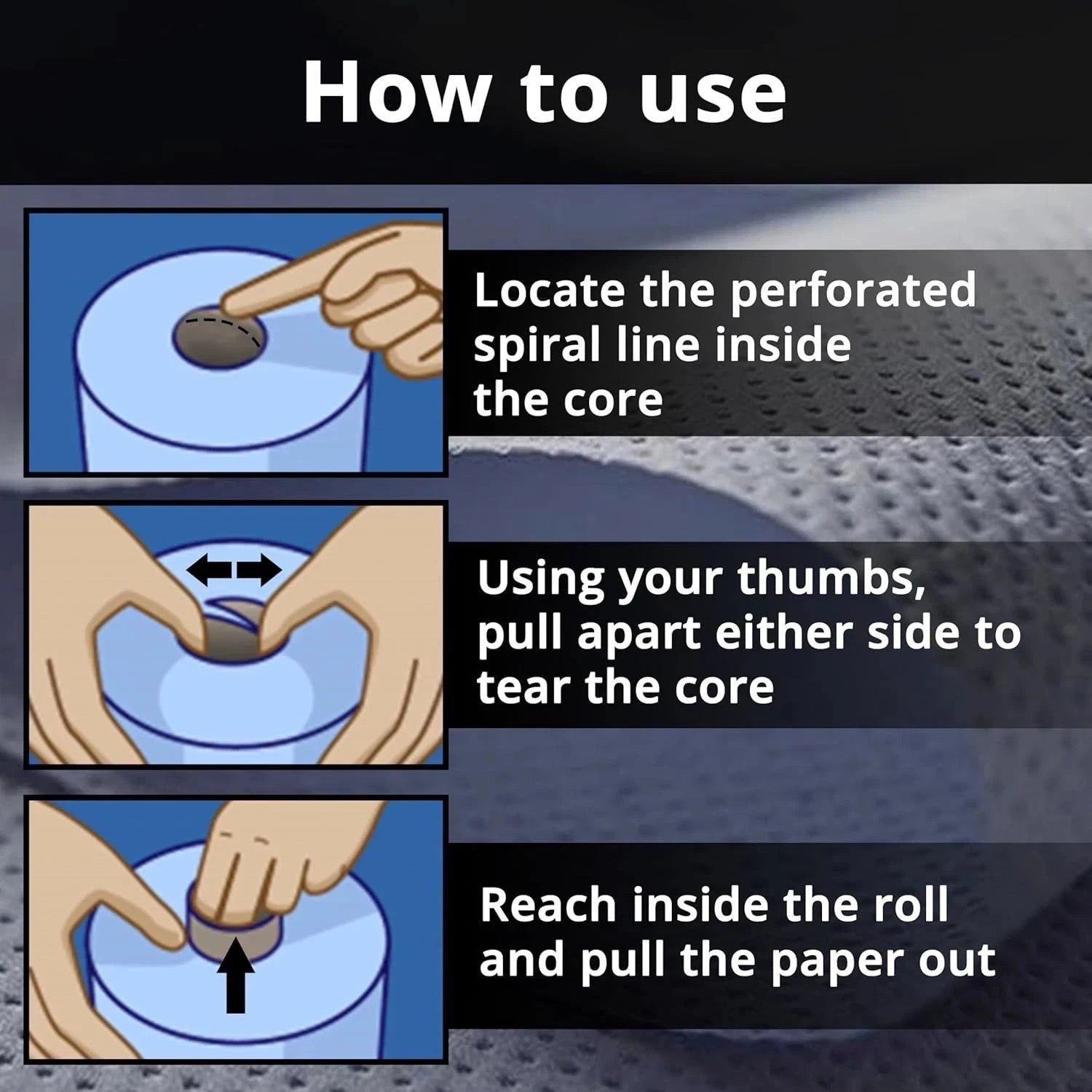 How to use

Locate the perforated spiral line inside the core

Using your thumbs, pull apart either side to tear the core

Reach inside the roll and pull the paper out